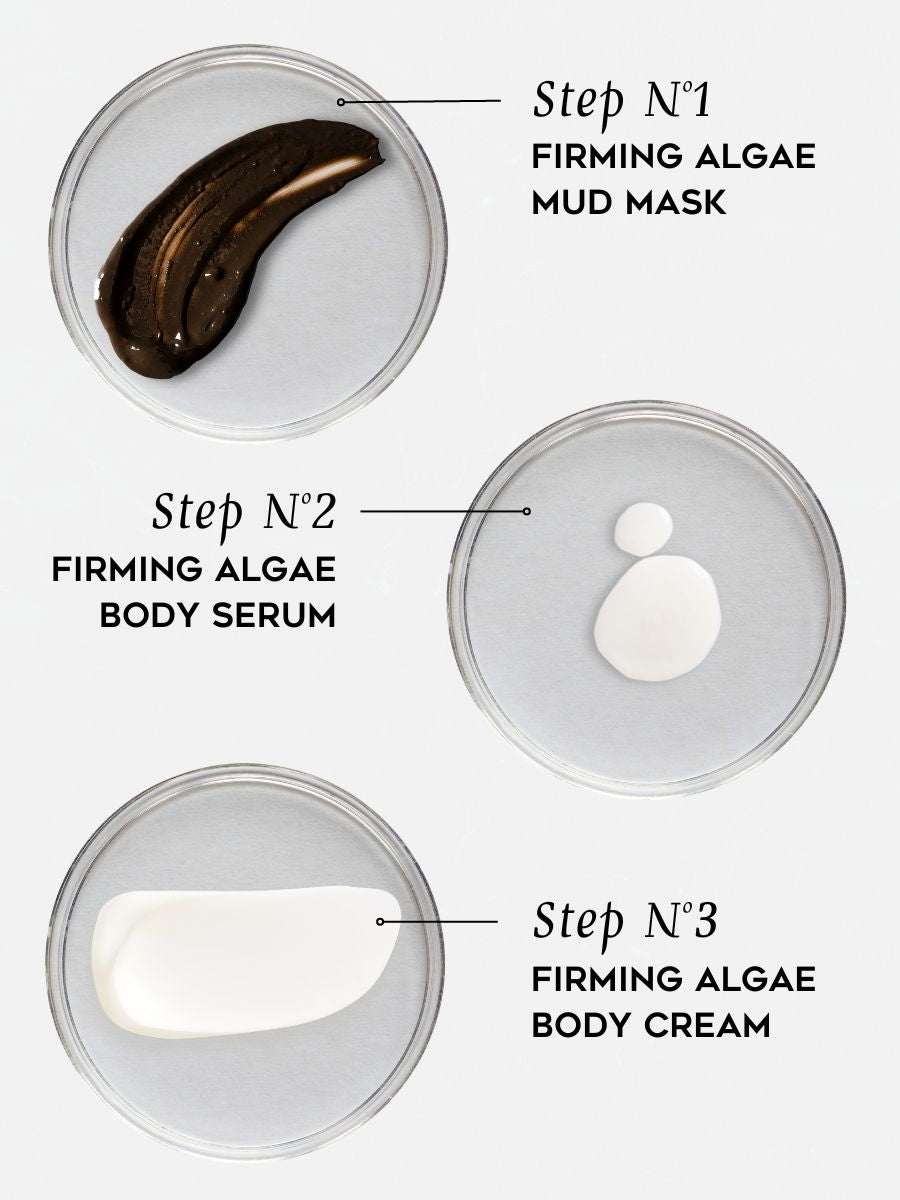 Step N°1
FIRMING ALGAE MUD MASK

Step N°2
FIRMING ALGAE BODY SERUM

Step N°3
FIRMING ALGAE BODY CREAM